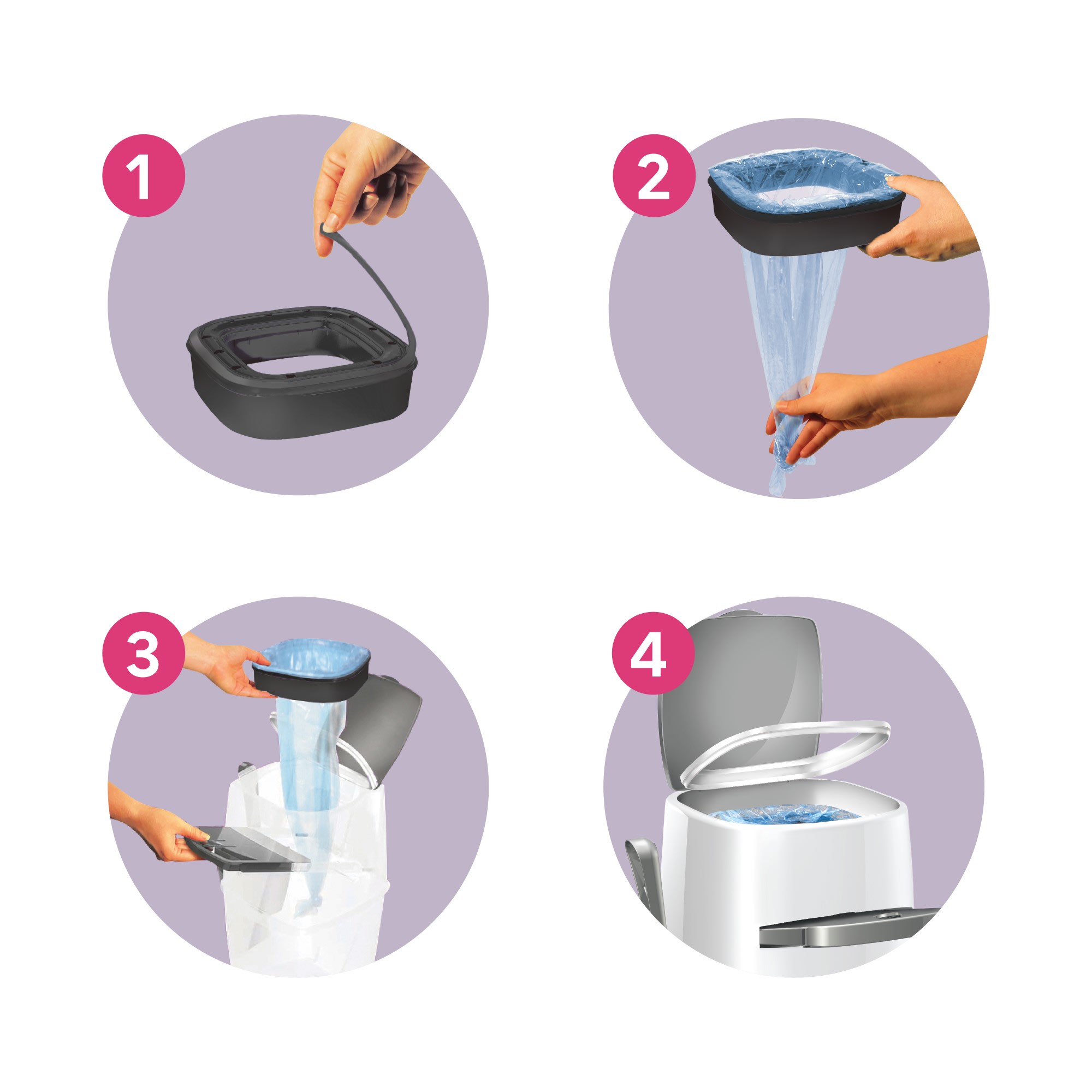 1

2

3

4